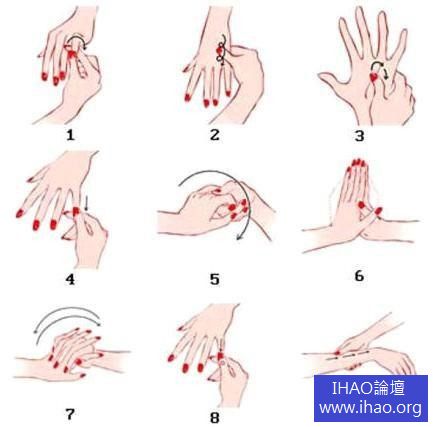 1
2
3
4
5
6
7
8
IHAO論壇
www.ihao.org