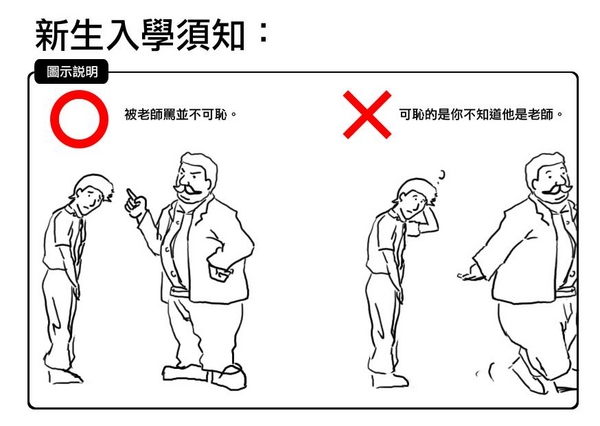 新生入學須知：

圖示說明

被老師罵並不可恥。

可恥的是你不知道他是老師。