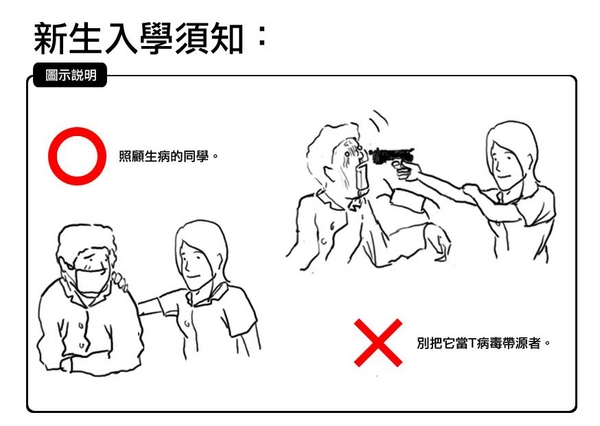 新生入學須知：

圖示說明

照顧生病的同學。

別把它當T病毒帶源者。