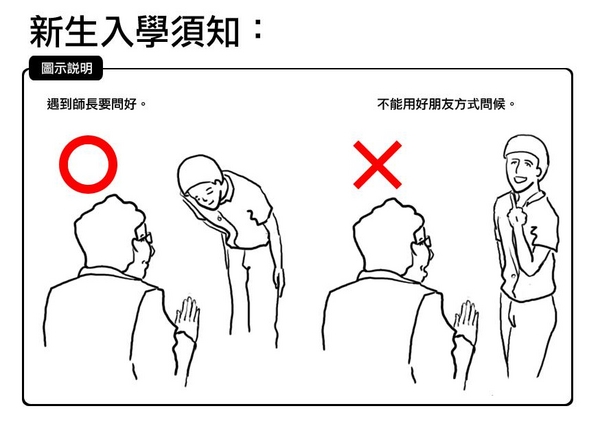 新生入學須知：

圖示說明

遇到師長要問好。

不能用好朋友方式問候。